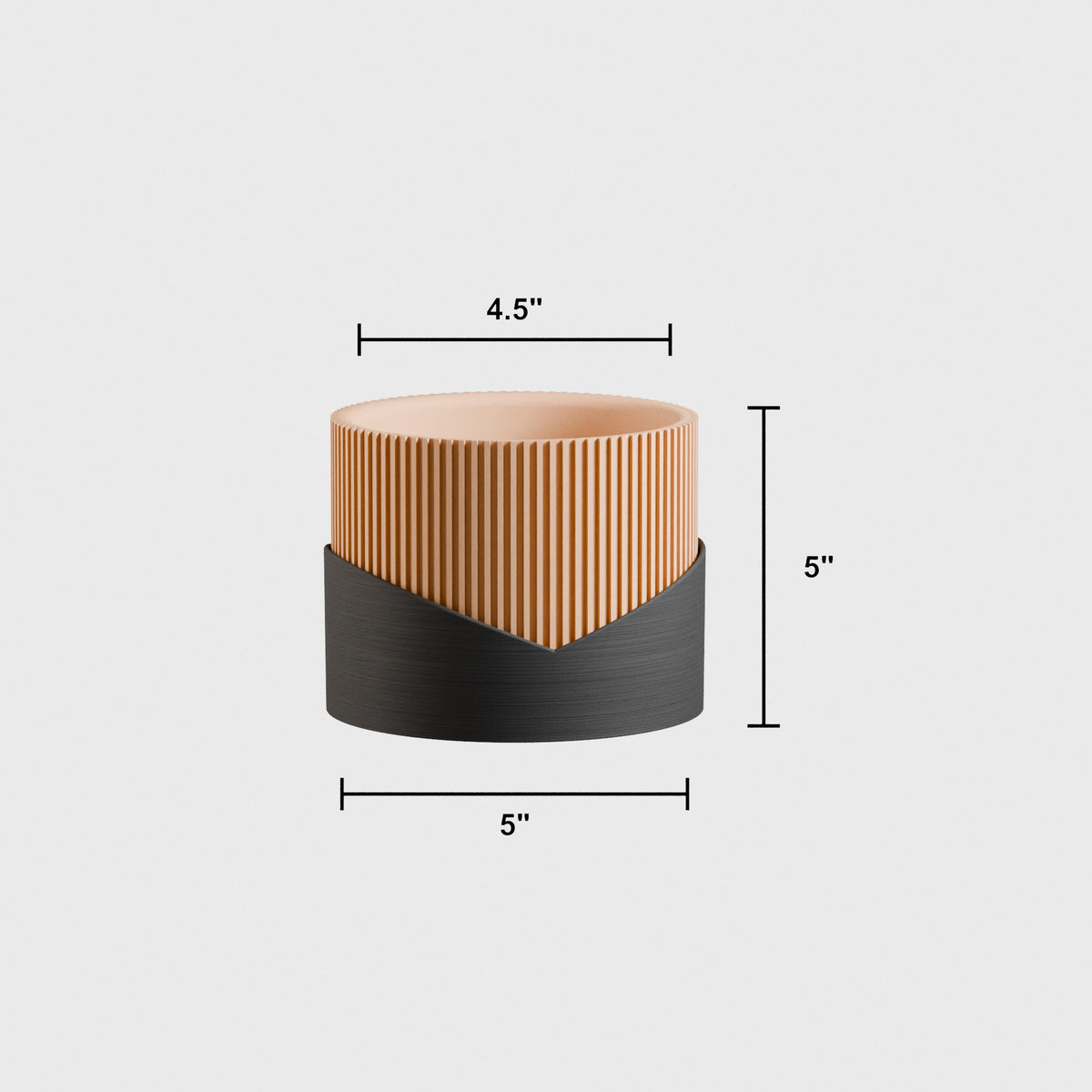 4.5"

5"

5"